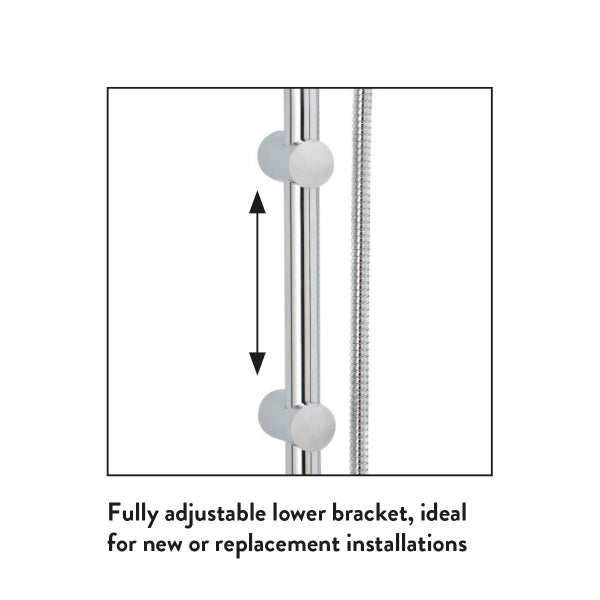 Fully adjustable lower bracket, ideal for new or replacement installations