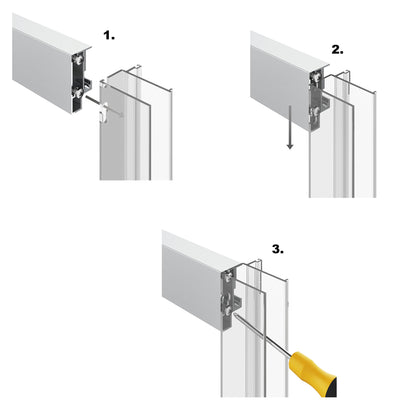 1.

2.

3.