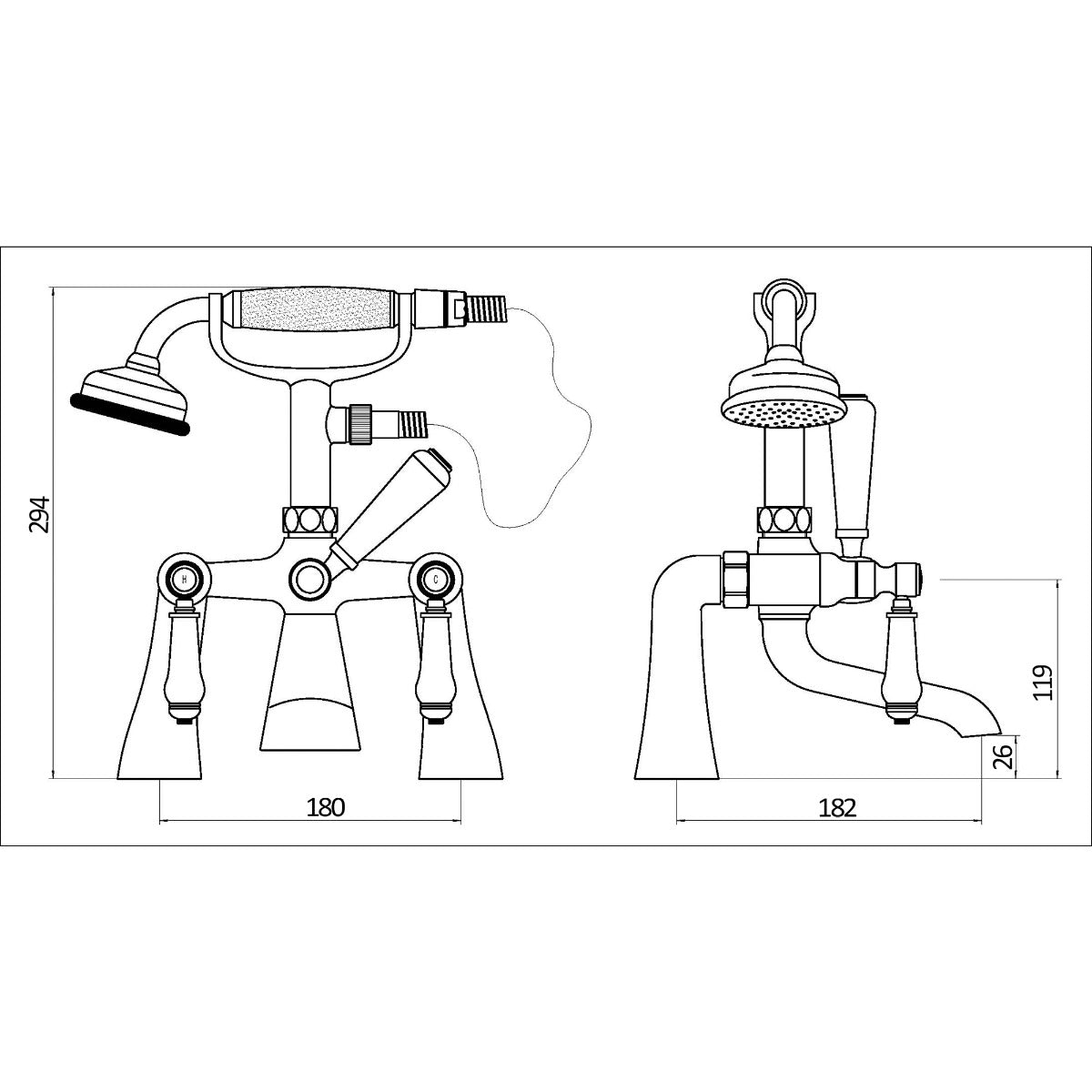 294
H
C
180
119
26
182