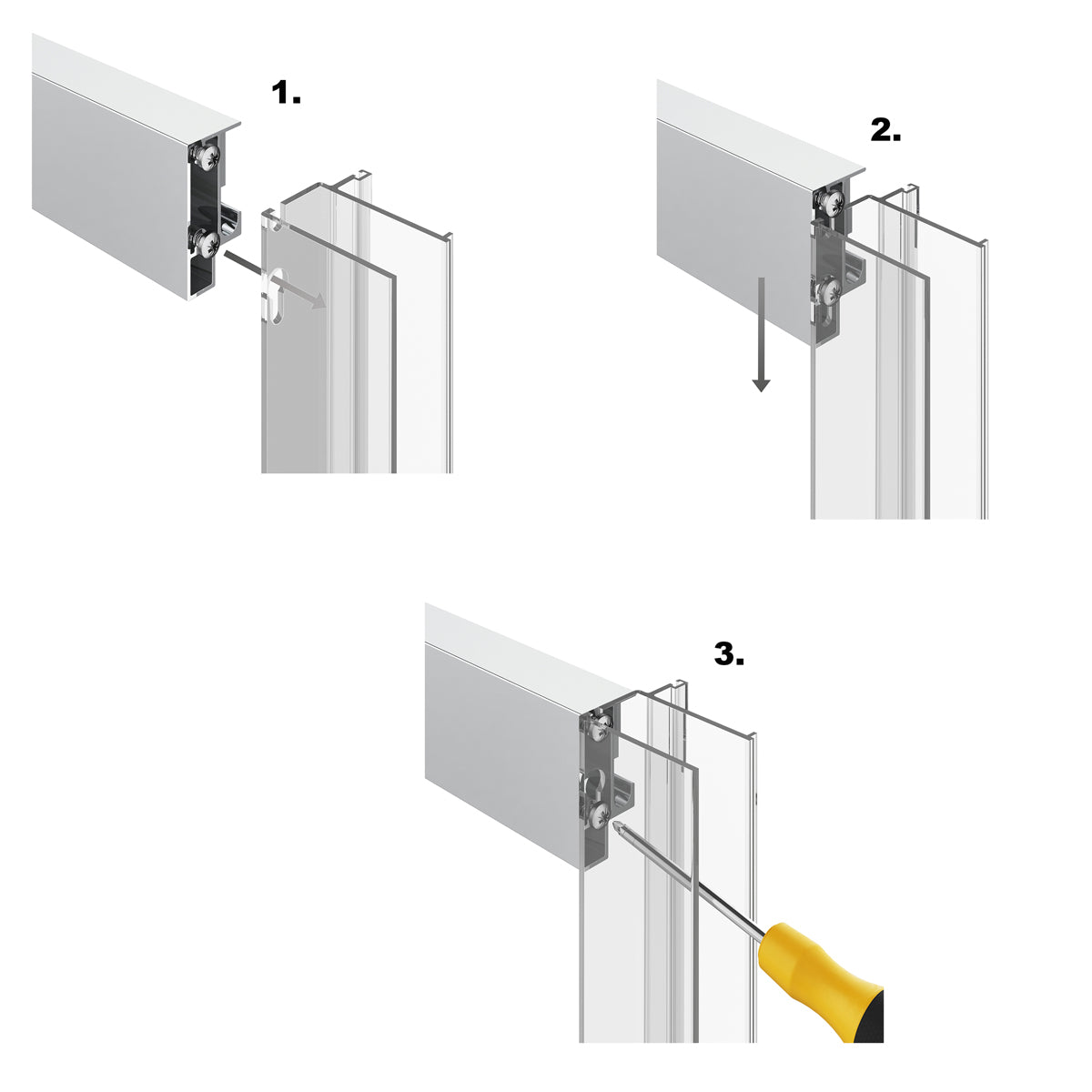 1.

2.

3.